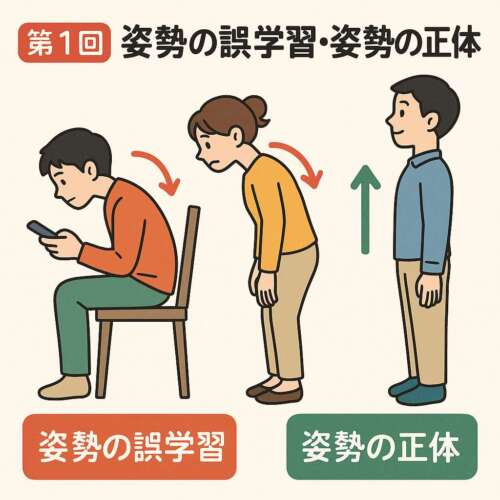 第1回 姿勢の誤学習・姿勢の正体

姿勢の誤学習

姿勢の正体