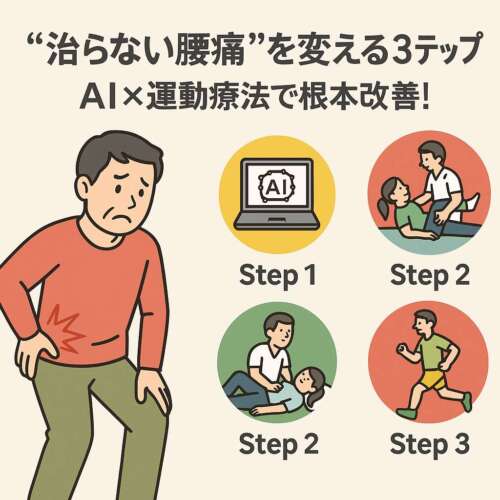 “治らない腰痛”を変える3テップ
AI×運動療法で根本改善!

AI

Step 1

Step 2

Step 2

Step 3